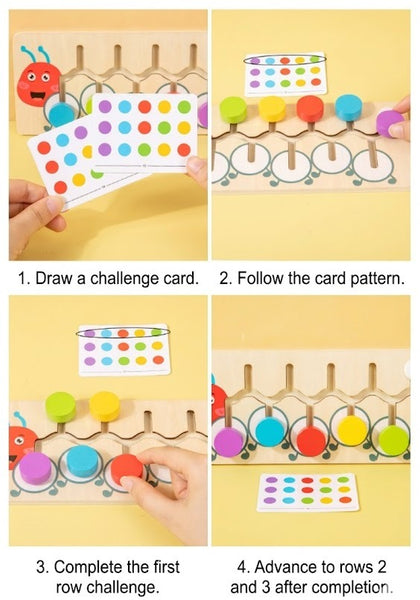 1. Draw a challenge card.

2. Follow the card pattern.

3. Complete the first row challenge.

4. Advance to rows 2 and 3 after completion.