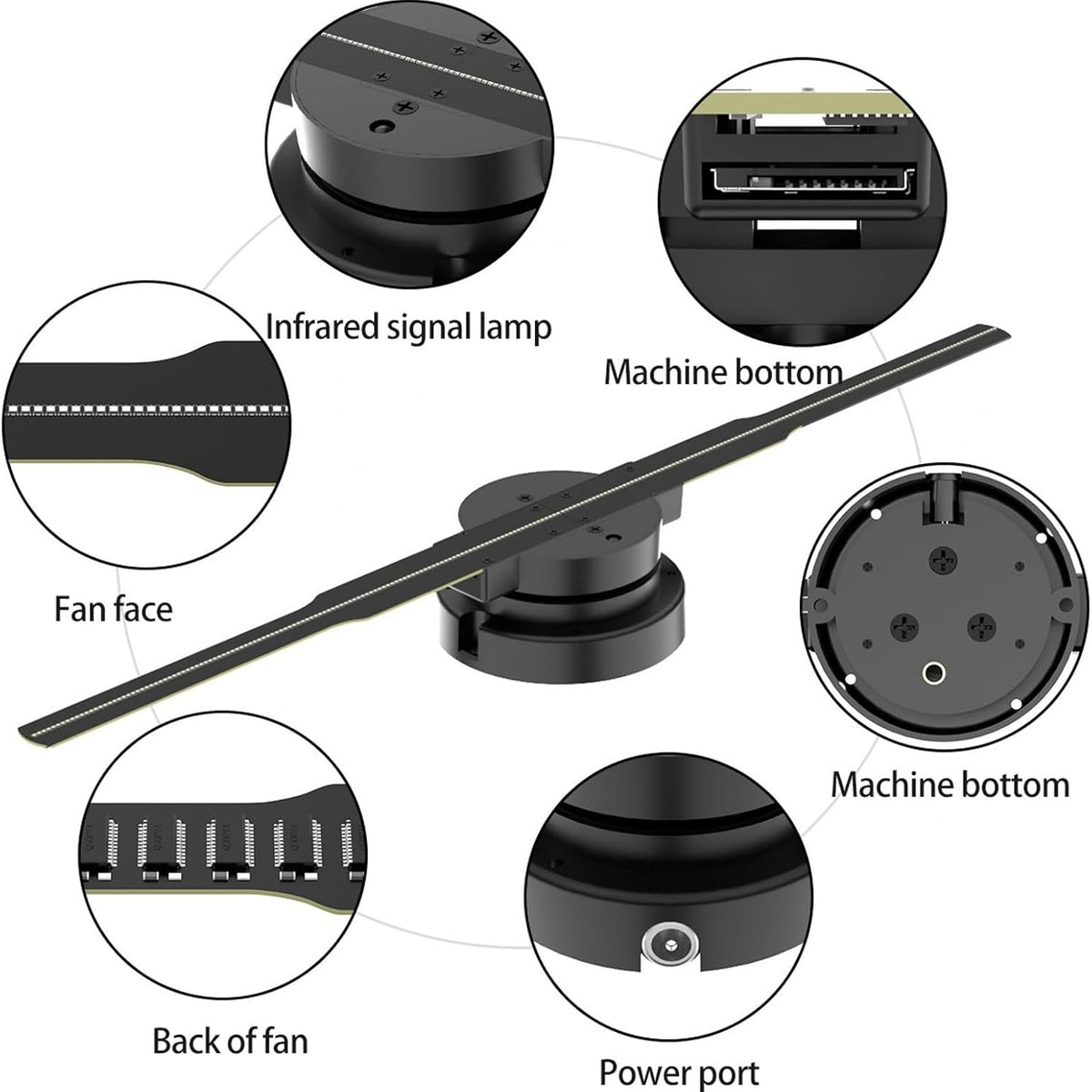 Infrared signal lamp

Machine bottom

Fan face

Machine bottom

Back of fan

Power port