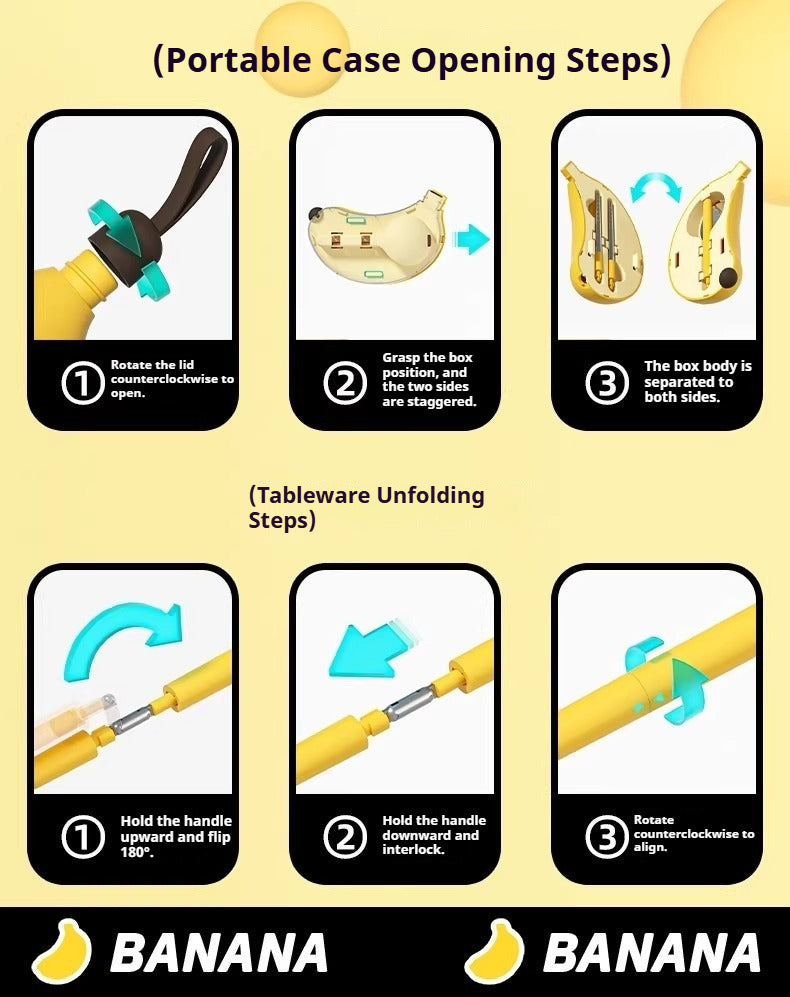 (Portable Case Opening Steps)

① Rotate the lid counterclockwise to open.

② Grasp the box position, and the two sides are staggered.

③ The box body is separated to both sides.

(Tableware Unfolding Steps)

① Hold the handle upward and flip 180°.

② Hold the handle downward and interlock.

③ Rotate counterclockwise to align.

BANANA BANANA