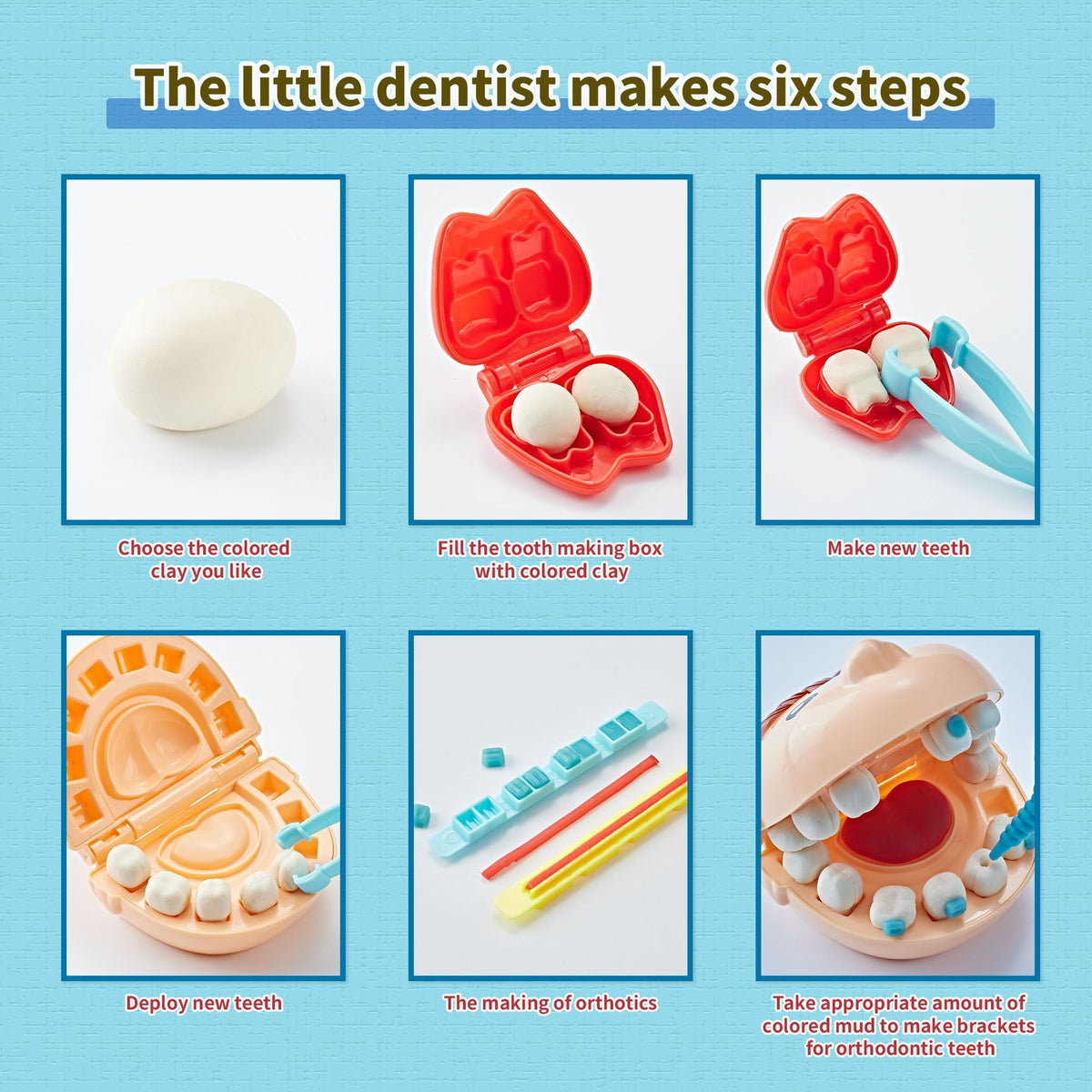 The little dentist makes six steps

Choose the colored clay you like

Fill the tooth making box with colored clay

Make new teeth

Deploy new teeth

The making of orthotics

Take appropriate amount of colored mud to make brackets for orthodontic teeth