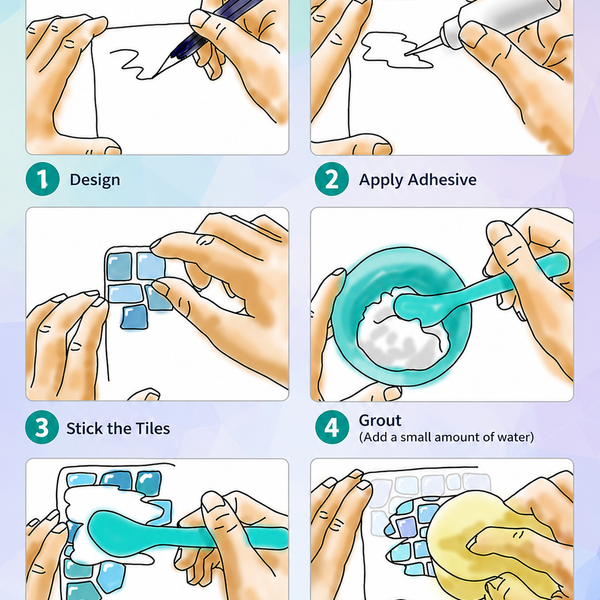 1 Design

2 Apply Adhesive

3 Stick the Tiles

4 Grout
(Add a small amount of water)