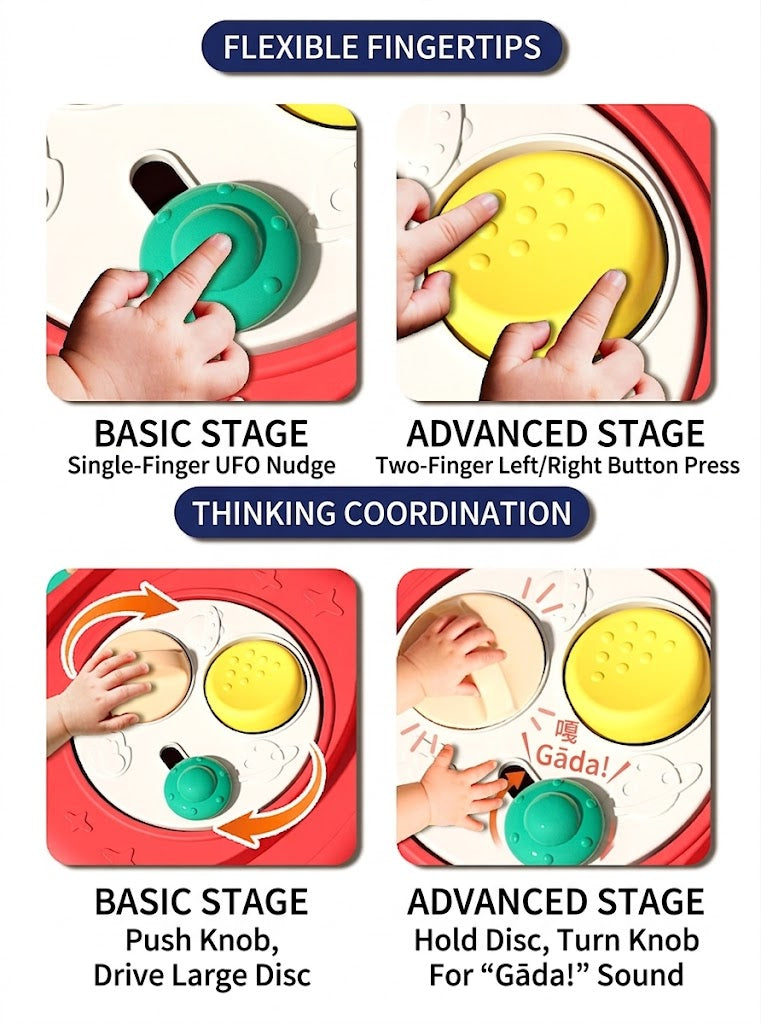 FLEXIBLE FINGERTIPS

BASIC STAGE
Single-Finger UFO Nudge

ADVANCED STAGE
Two-Finger Left/Right Button Press

THINKING COORDINATION

嘎
Gāda!

BASIC STAGE
Push Knob, Drive Large Disc

ADVANCED STAGE
Hold Disc, Turn Knob For “Gāda!” Sound