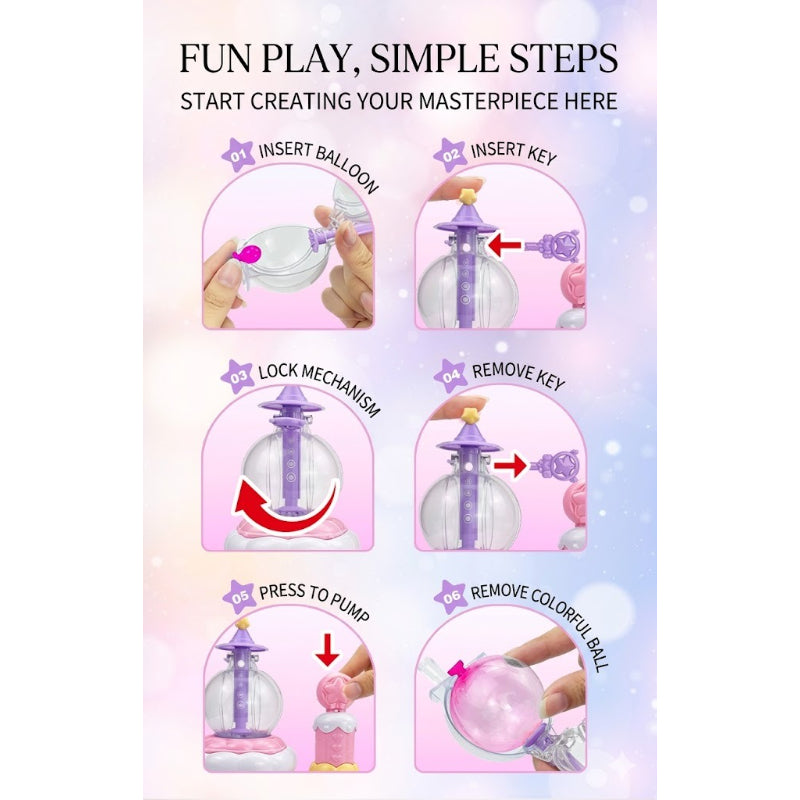 FUN PLAY, SIMPLE STEPS
START CREATING YOUR MASTERPIECE HERE

01 INSERT BALLOON

02 INSERT KEY

03 LOCK MECHANISM

04 REMOVE KEY

05 PRESS TO PUMP

06 REMOVE COLORFUL BALL