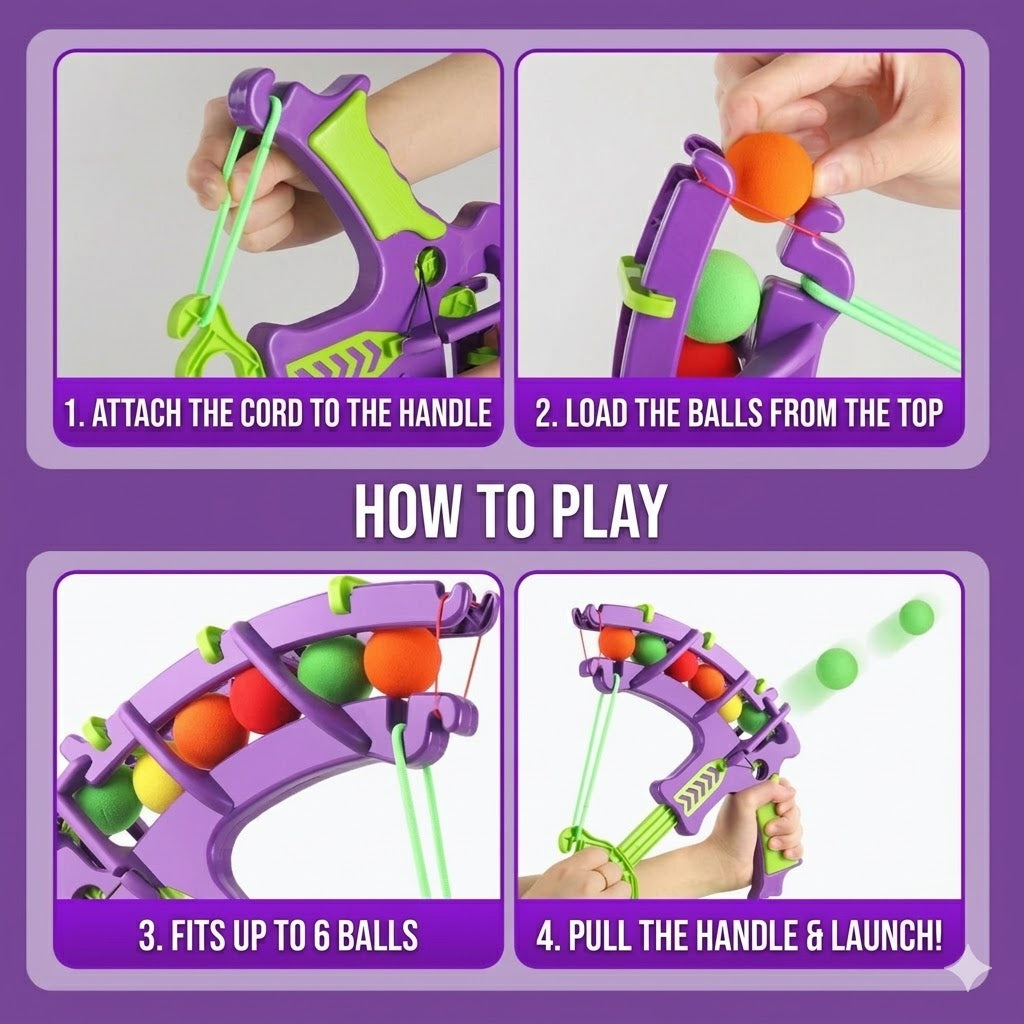 1. ATTACH THE CORD TO THE HANDLE

2. LOAD THE BALLS FROM THE TOP

HOW TO PLAY

3. FITS UP TO 6 BALLS

4. PULL THE HANDLE & LAUNCH!