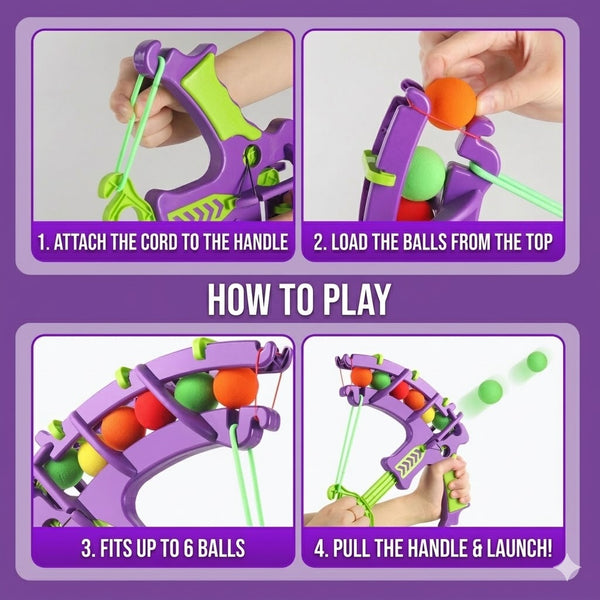 1. ATTACH THE CORD TO THE HANDLE

2. LOAD THE BALLS FROM THE TOP

HOW TO PLAY

3. FITS UP TO 6 BALLS

4. PULL THE HANDLE & LAUNCH!