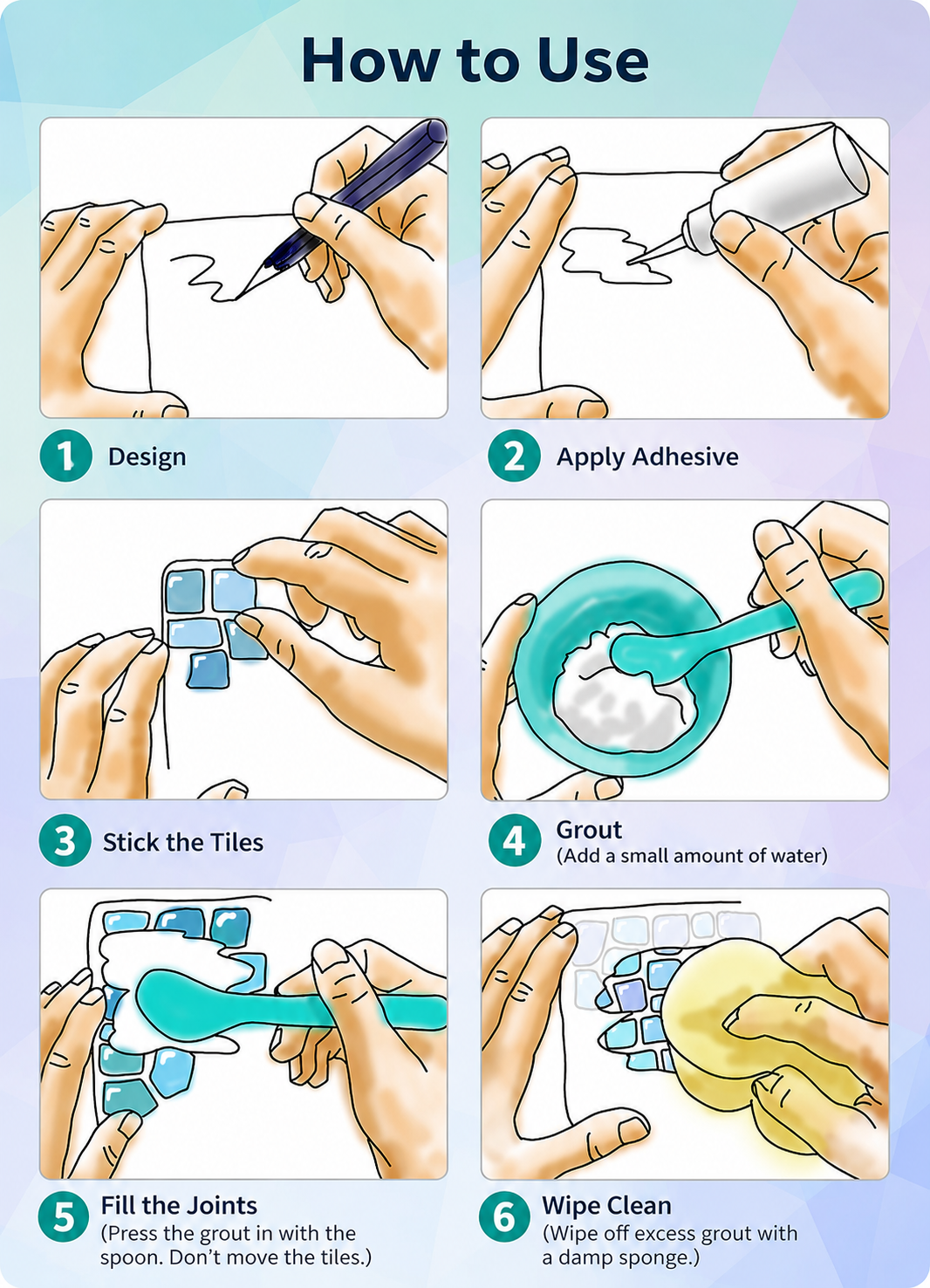 How to Use

1 Design

2 Apply Adhesive

3 Stick the Tiles

4 Grout
(Add a small amount of water)

5 Fill the Joints
(Press the grout in with the spoon. Don't move the tiles.)

6 Wipe Clean
(Wipe off excess grout with a damp sponge.)